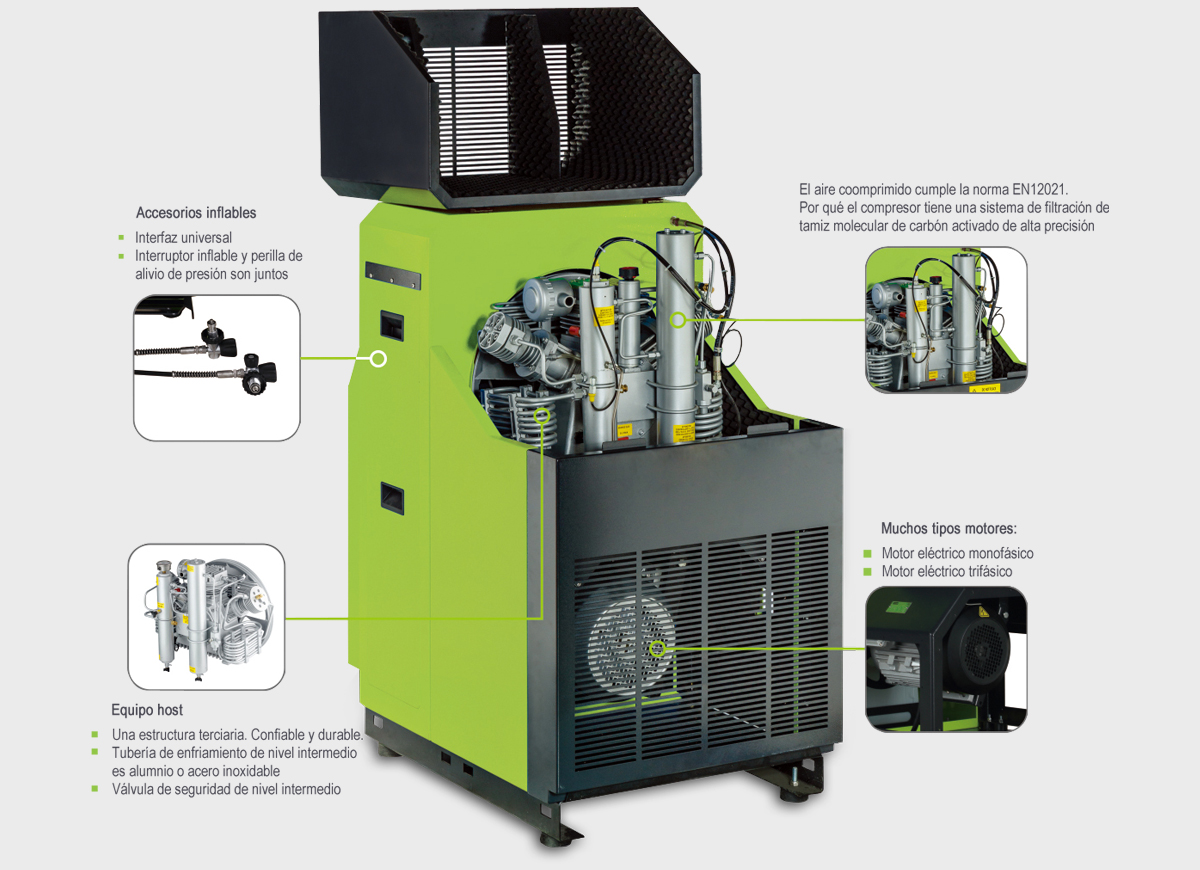 Accesorios inflables

- Interfaz universal
- Interruptor inflable y perilla de alivio de presión son juntos

El aire coomprimido cumple la norma EN12021.
Por qué el compresor tiene una sistema de filtración de tamiz molecular de carbón activado de alta precisión

Muchos tipos motores:

- Motor eléctrico monofásico
- Motor eléctrico trifásico

Equipo host

- Una estructura terciaria. Confiable y durable.
- Tubería de enfriamiento de nivel intermedio es alumnio o acero inoxidable
- Válvula de seguridad de nivel intermedio